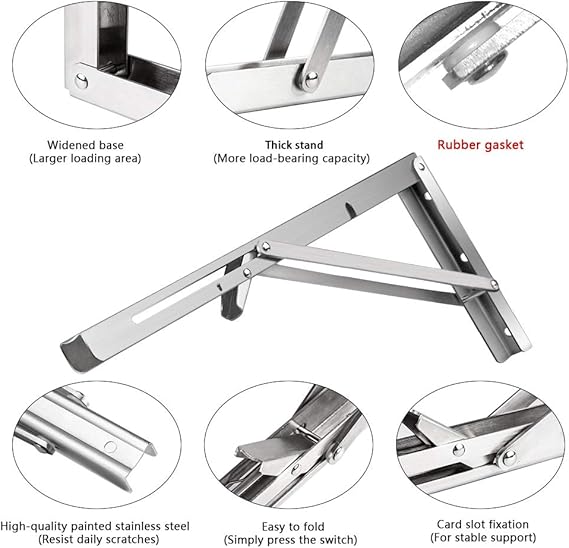 Widened base
(Larger loading area)

Thick stand
(More load-bearing capacity)

Rubber gasket

High-quality painted stainless steel
(Resist daily scratches)

Easy to fold
(Simply press the switch)

Card slot fixation
(For stable support)