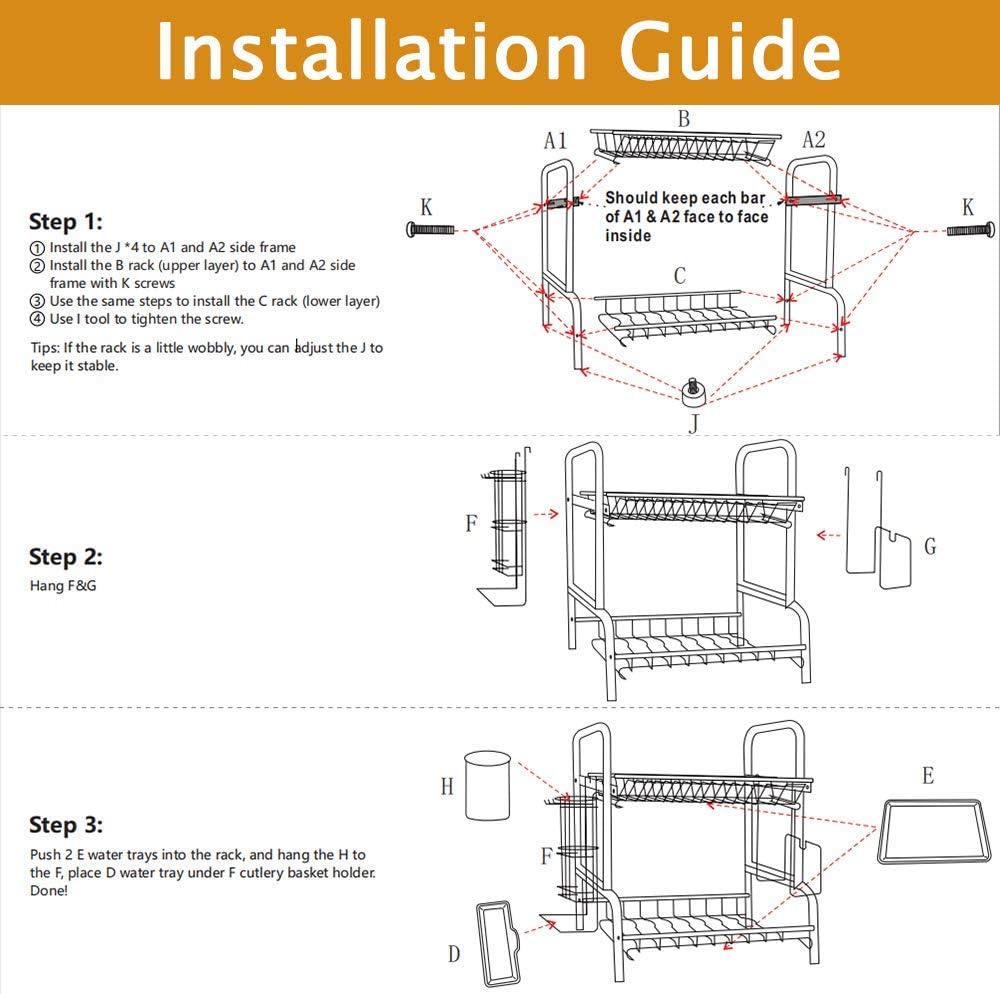 Installation Guide

Step 1:
① Install the J *4 to A1 and A2 side frame
② Install the B rack (upper layer) to A1 and A2 side frame with K screws
③ Use the same steps to install the C rack (lower layer)
④ Use I tool to tighten the screw.

Tips: If the rack is a little wobbly, you can adjust the J to keep it stable.

A1
B
A2
K
Should keep each bar of A1 & A2 face to face inside
K
C
J

Step 2:
Hang F&G

F
G

Step 3:
Push 2 E water trays into the rack, and hang the H to the F, place D water tray under F cutlery basket holder. Done!

H
E
F
D