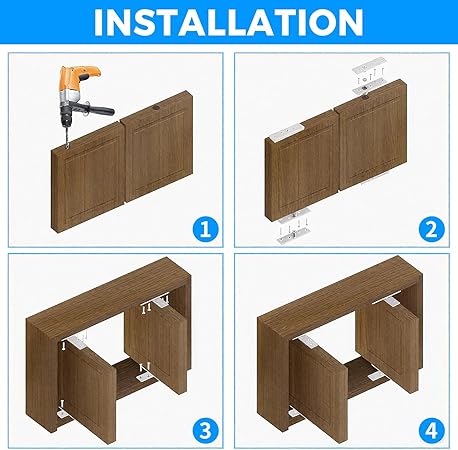 INSTALLATION

1

2

3

4