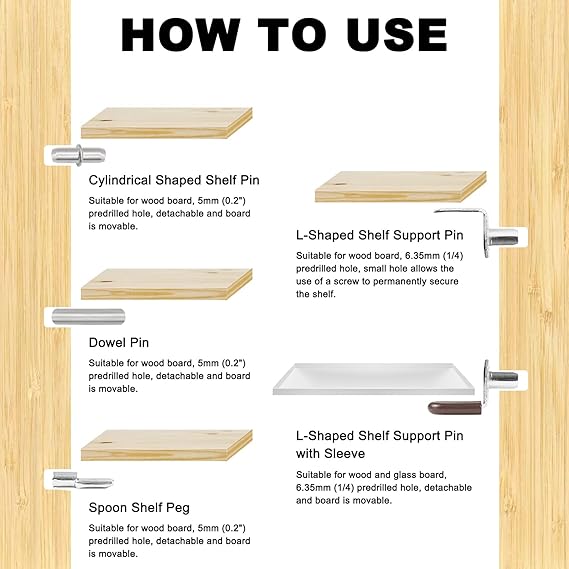 HOW TO USE

Cylindrical Shaped Shelf Pin

Suitable for wood board, 5mm (0.2") predrilled hole, detachable and board is movable.

Dowel Pin

Suitable for wood board, 5mm (0.2") predrilled hole, detachable and board is movable.

Spoon Shelf Peg

Suitable for wood board, 5mm (0.2") predrilled hole, detachable and board is movable.

L-Shaped Shelf Support Pin

Suitable for wood board, 6.35mm (1/4) predrilled hole, small hole allows the use of a screw to permanently secure the shelf.

L-Shaped Shelf Support Pin with Sleeve

Suitable for wood and glass board, 6.35mm (1/4) predrilled hole, detachable and board is movable.