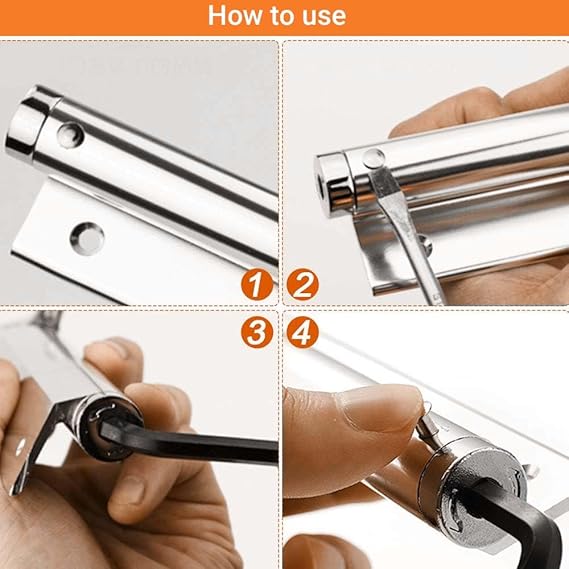 How to use

1

2

3

4